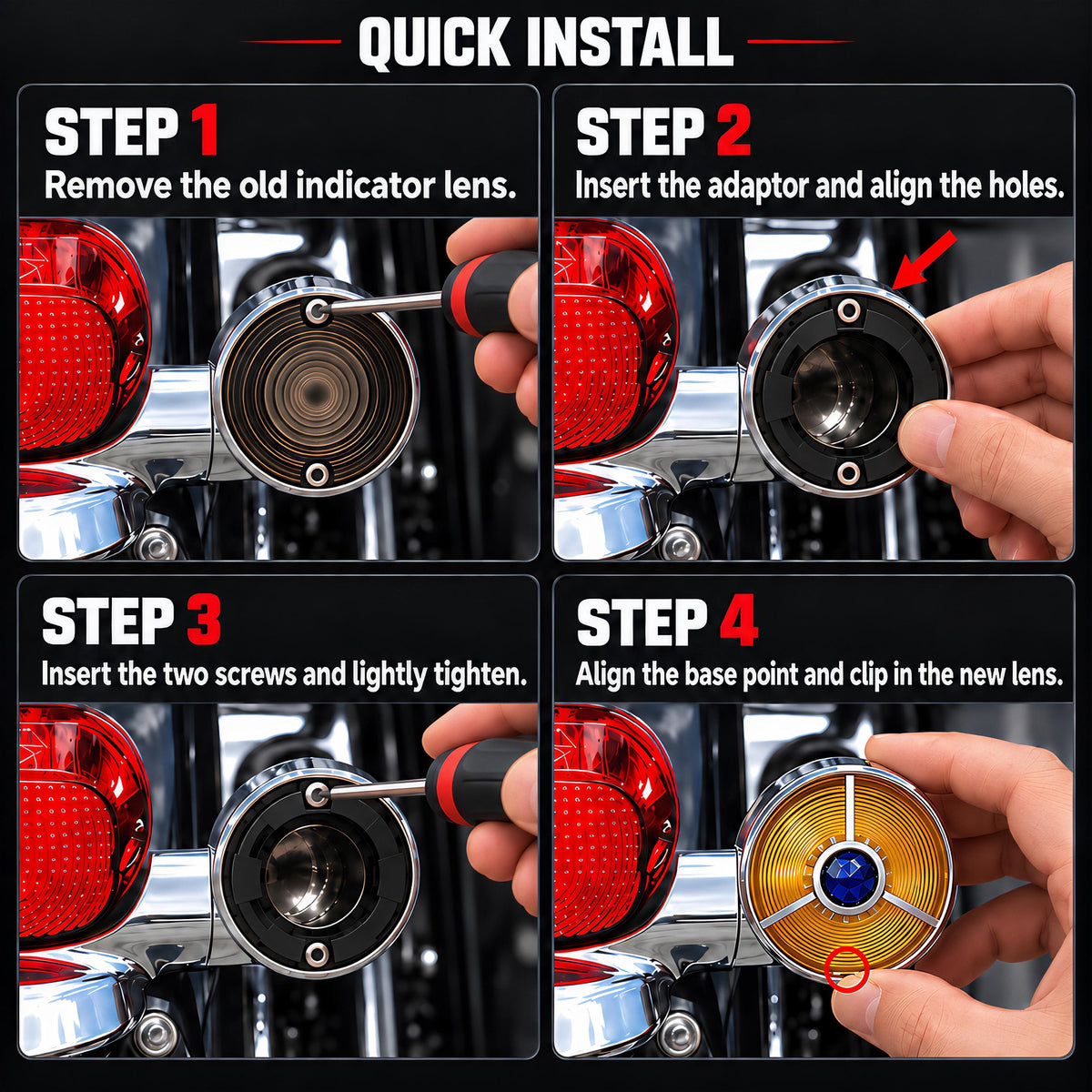 QUICK INSTALL

STEP 1
Remove the old indicator lens.

STEP 2
Insert the adaptor and align the holes.

STEP 3
Insert the two screws and lightly tighten.

STEP 4
Align the base point and clip in the new lens.