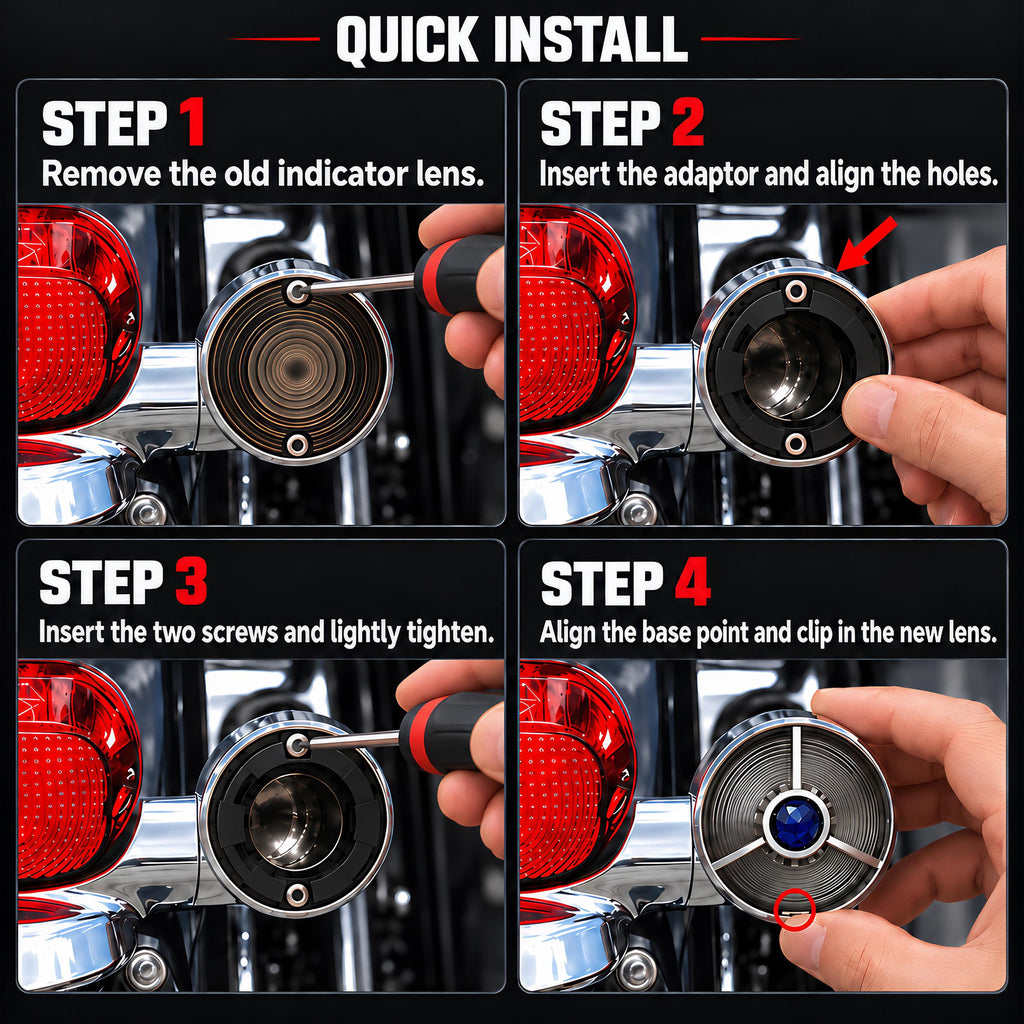 QUICK INSTALL

STEP 1
Remove the old indicator lens.

STEP 2
Insert the adaptor and align the holes.

STEP 3
Insert the two screws and lightly tighten.

STEP 4
Align the base point and clip in the new lens.