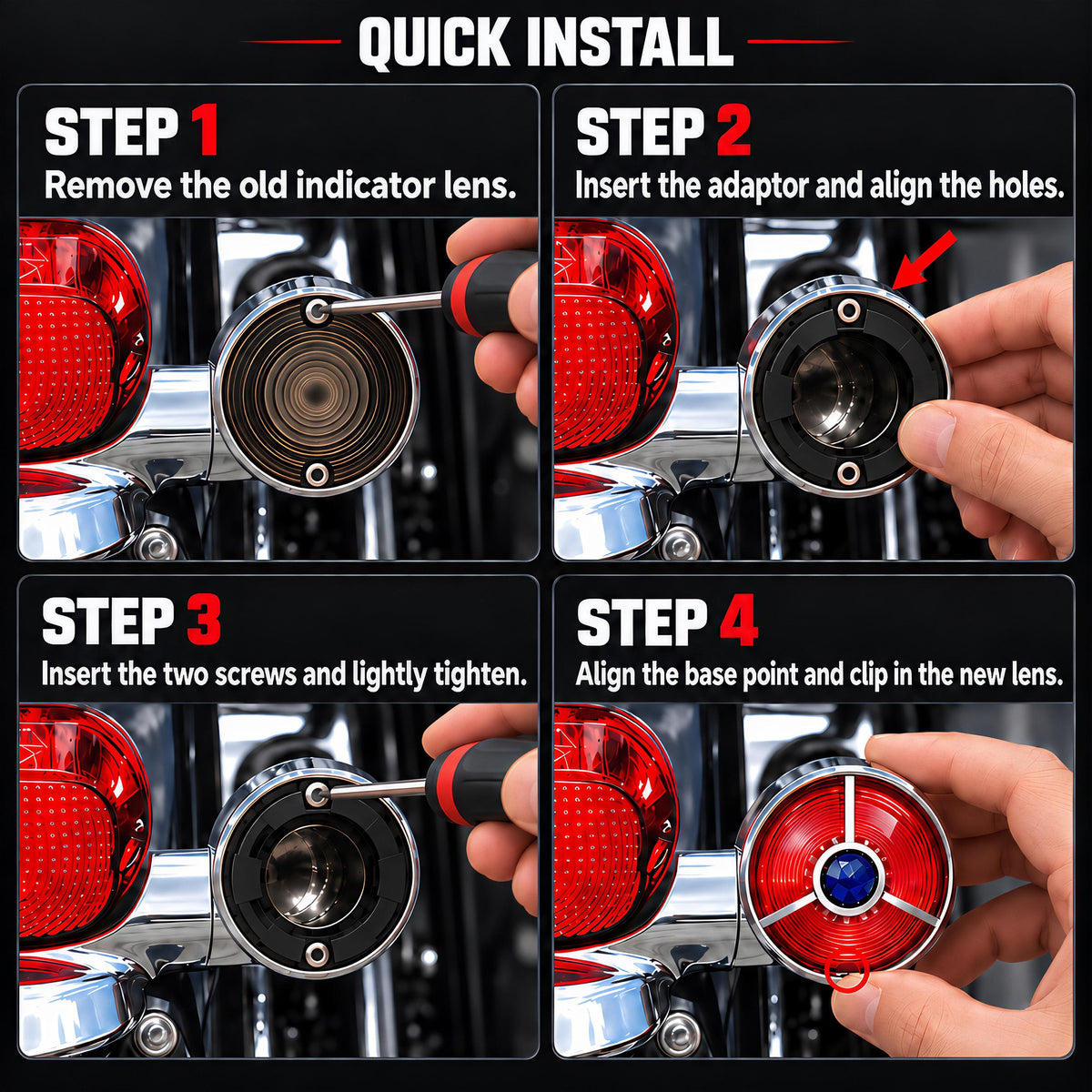 QUICK INSTALL

STEP 1
Remove the old indicator lens.

STEP 2
Insert the adaptor and align the holes.

STEP 3
Insert the two screws and lightly tighten.

STEP 4
Align the base point and clip in the new lens.